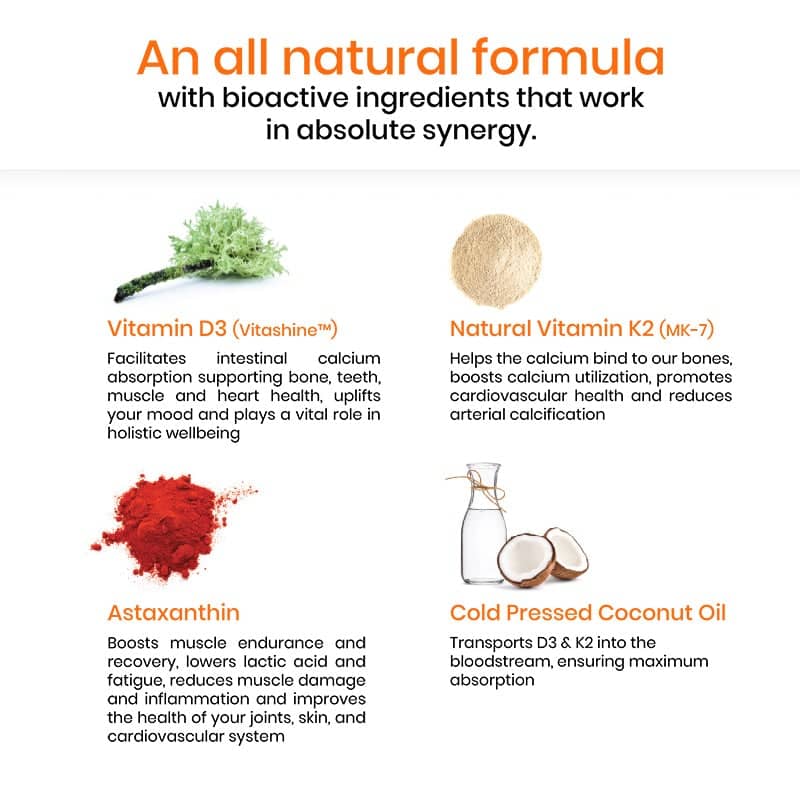 An all natural formula
with bioactive ingredients that work in absolute synergy.

Vitamin D3 (Vitashine™)

Facilitates intestinal calcium absorption supporting bone, teeth, muscle and heart health, uplifts your mood and plays a vital role in holistic wellbeing

Natural Vitamin K2 (MK-7)

Helps the calcium bind to our bones, boosts calcium utilization, promotes cardiovascular health and reduces arterial calcification

Astaxanthin

Boosts muscle endurance and recovery, lowers lactic acid and fatigue, reduces muscle damage and inflammation and improves the health of your joints, skin, and cardiovascular system

Cold Pressed Coconut Oil

Transports D3 & K2 into the bloodstream, ensuring maximum absorption